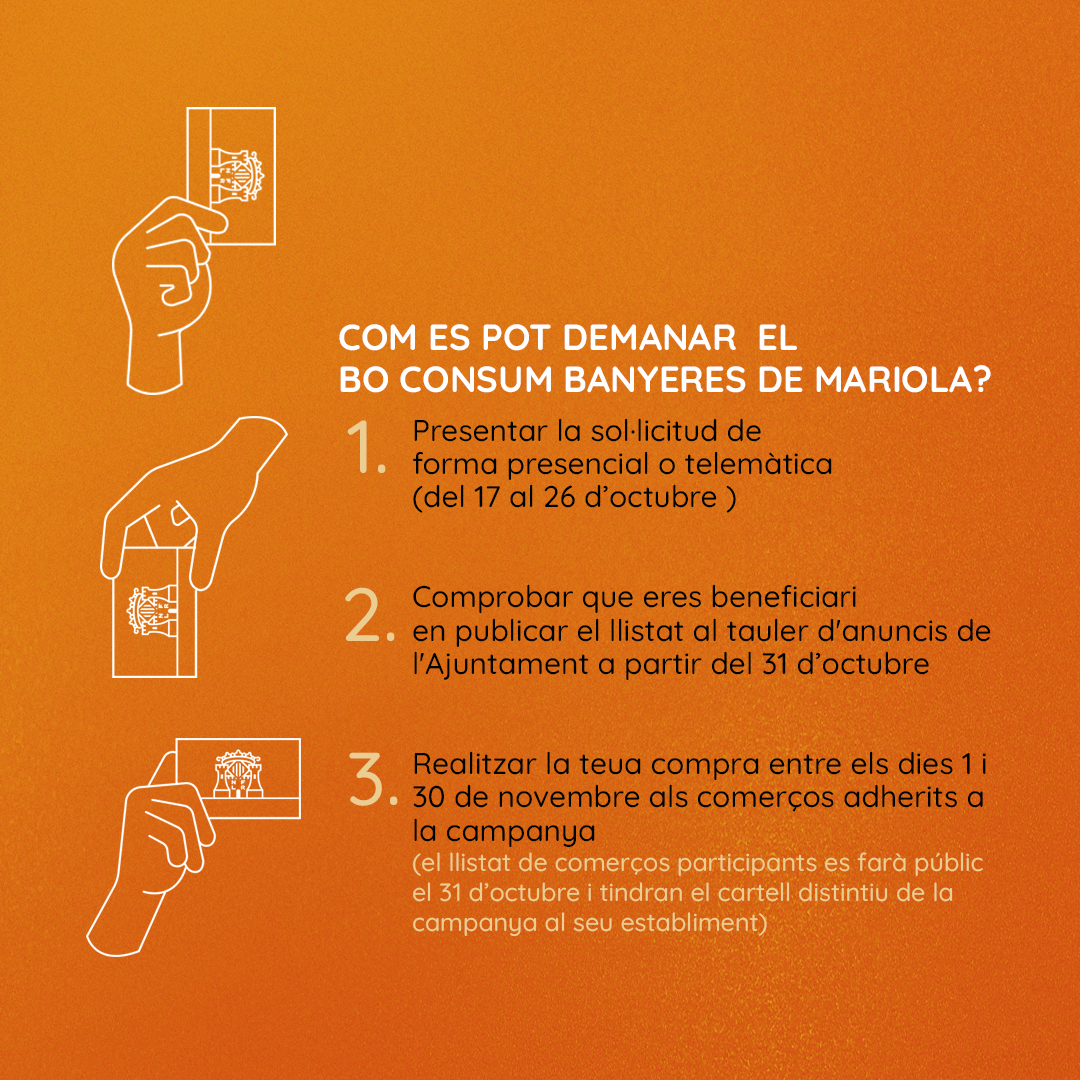 COM ES POT DEMANAR EL
BO CONSUM BANYERES DE MARIOLA?

1. Presentar la sol·licitud de forma presencial o telemàtica (del 17 al 26 d'octubre )

2. Comprobar que eres beneficiari en publicar el llistat al tauler d'anuncis de l'Ajuntament a partir del 31 d'octubre

3. Realitzar la teua compra entre els dies 1 i 30 de novembre als comerços adherits a la campanya
(el llistat de comerços participants es farà públic el 31 d'octubre i tindran el cartell distintiu de la campanya al seu establiment)